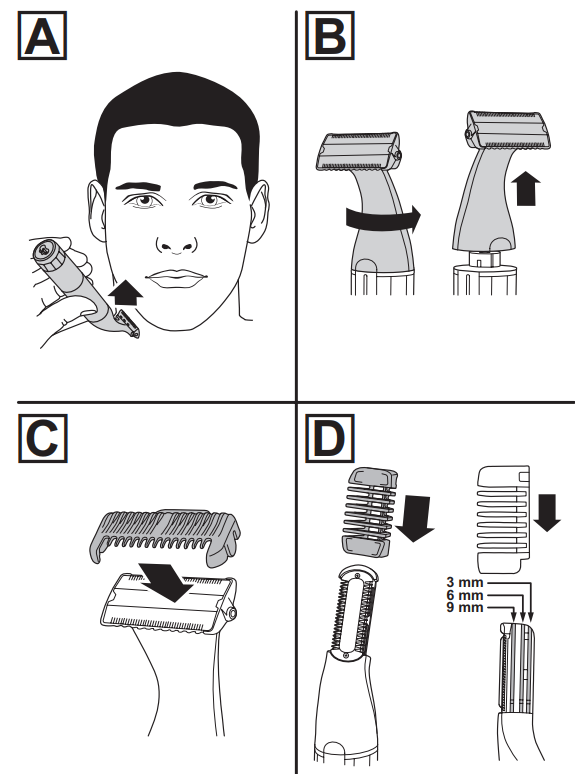 A

B

C

D

3 mm
6 mm
9 mm