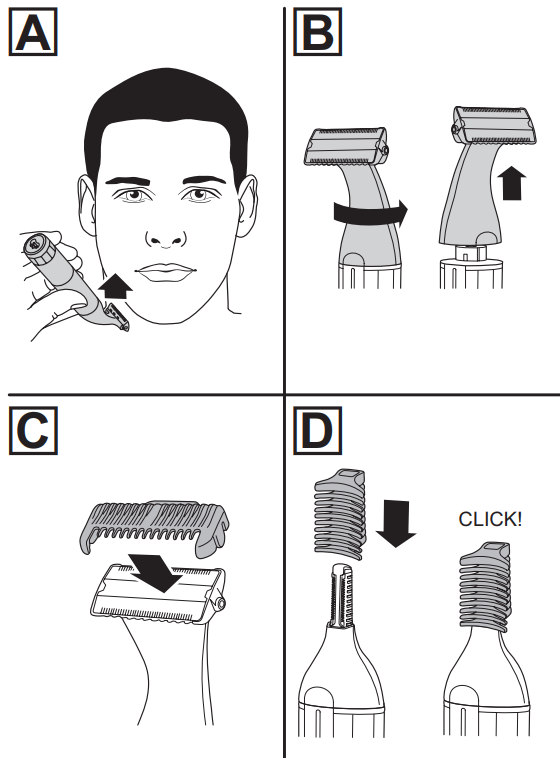 A

B

C

D

CLICK!