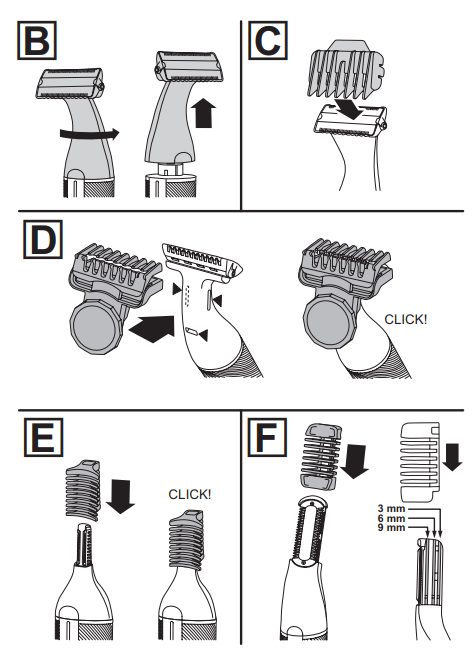 B

C

D

CLICK!

E

CLICK!

F

3 mm
6 mm
9 mm