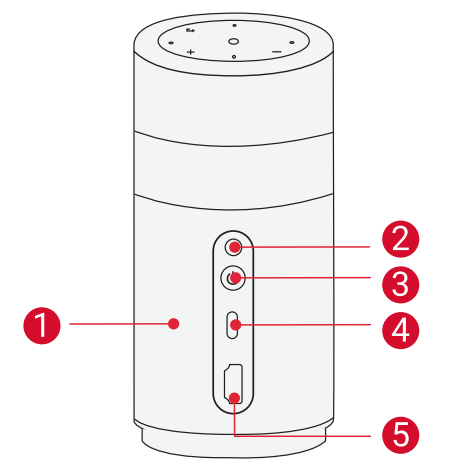 +
−
1
2
3
4
5