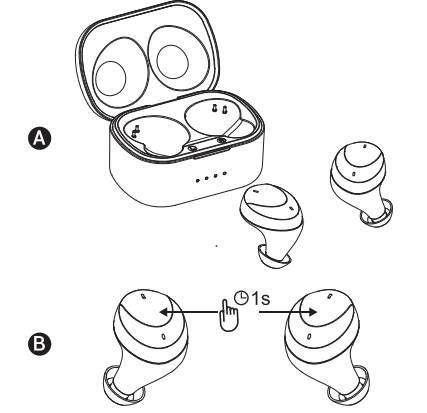 A

1s

B