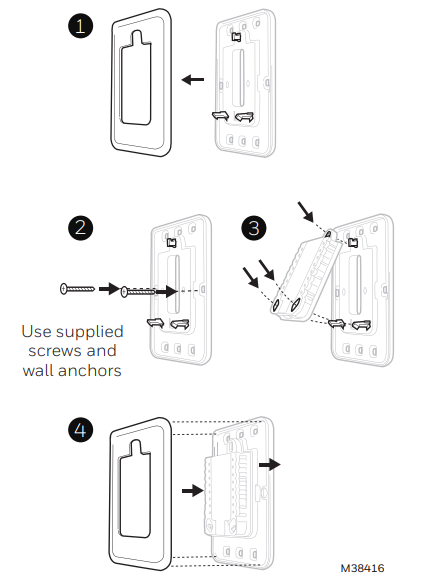 1

2

3

Use supplied screws and wall anchors

4

M38416