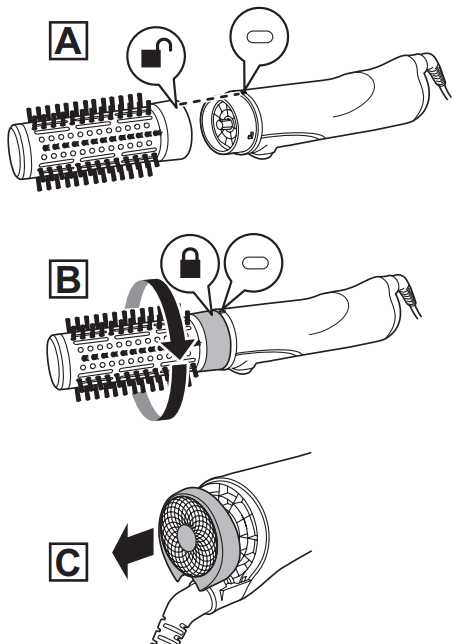 A

B

C