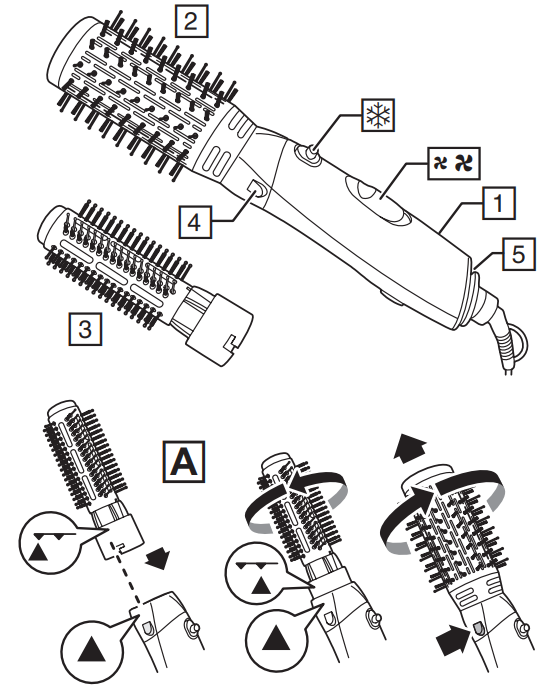 2
4
1
5
3
A