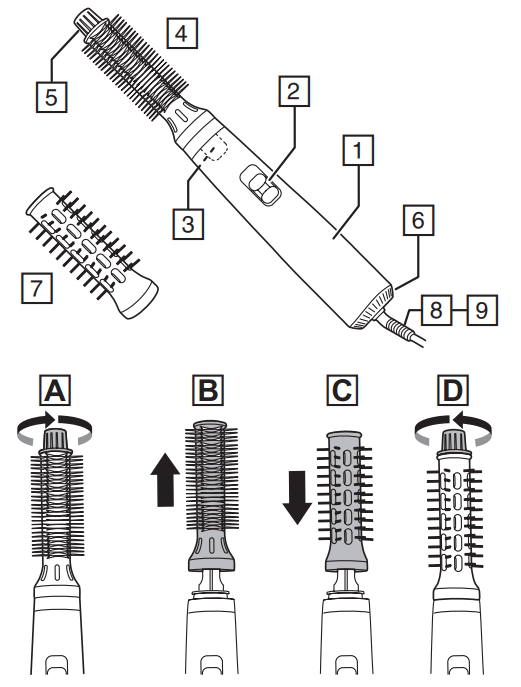 4
5
2
1
3
6
7
8
9
A
B
C
D