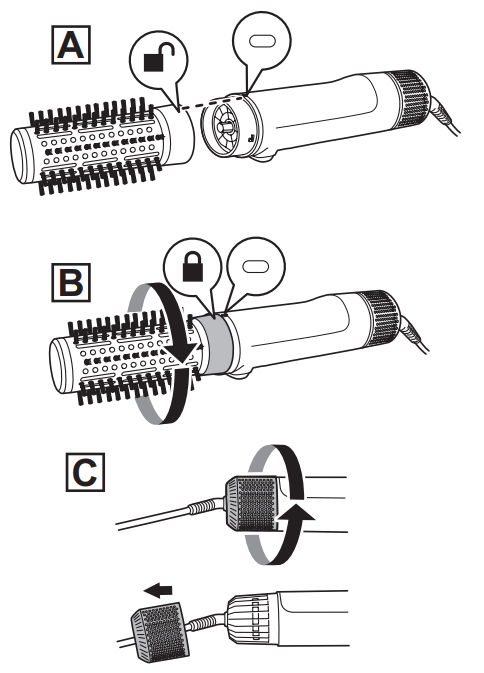 A

B

C