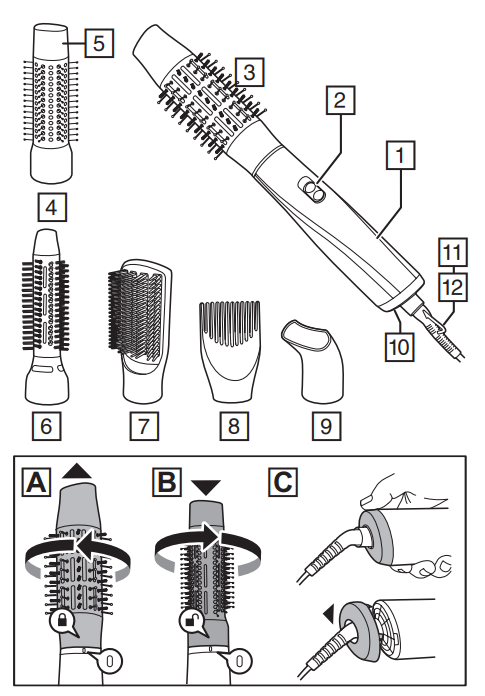 5
3
2
1
4
11
12
10
6
7
8
9
A
B
C
0
0