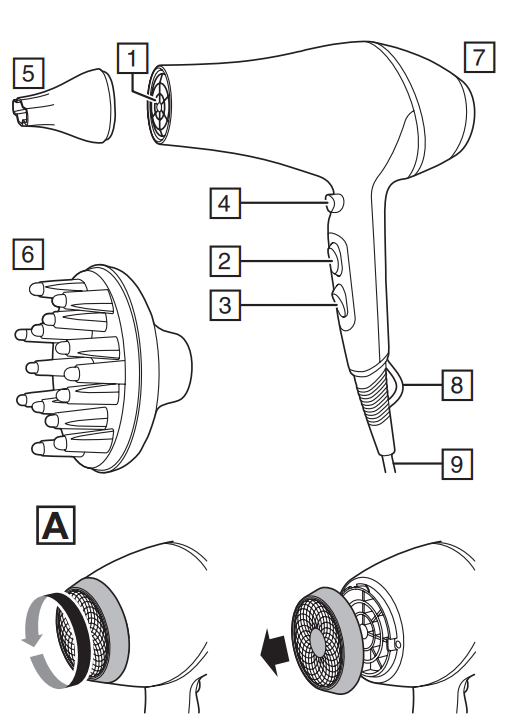 5
1
7
4
6
2
3
8
9
A