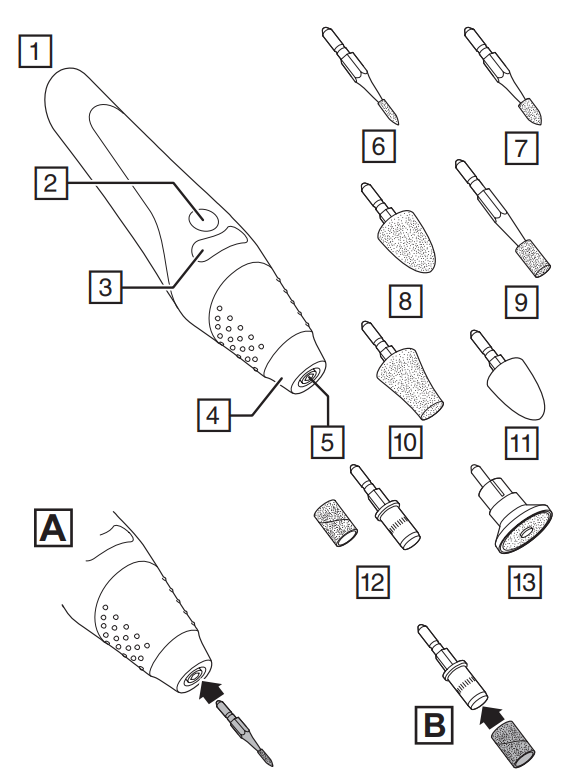 1
2
3
4
5
6
7
8
9
10
11
12
13
A
B