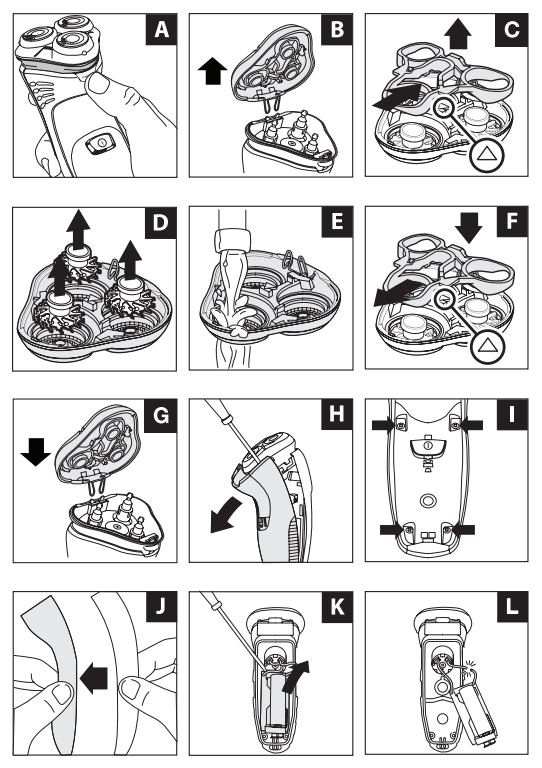 A

B

C

D

E

F

G

H

I

J

K

L