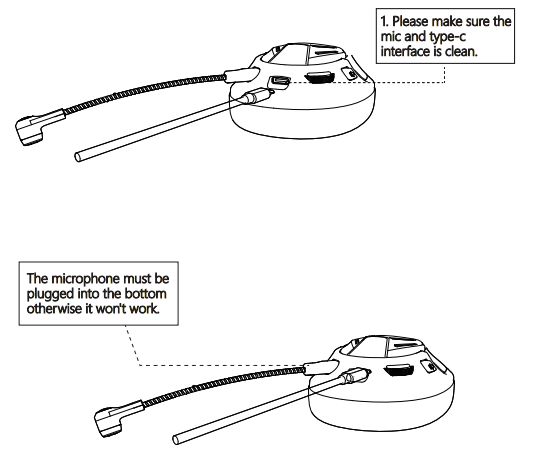 1. Please make sure the mic and type-c interface is clean.

The microphone must be plugged into the bottom otherwise it won't work.